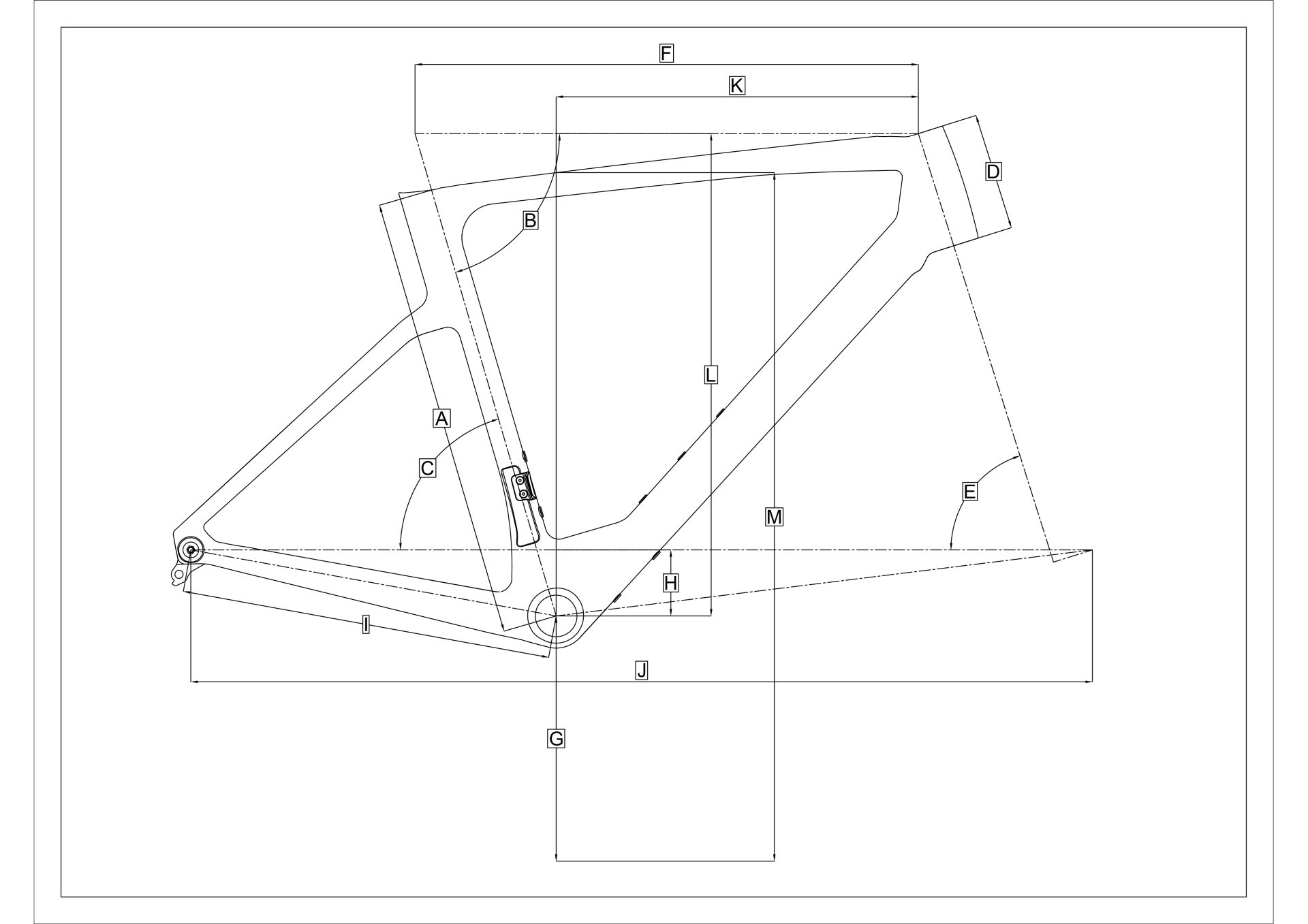 F
K
D
B
L
A
C
E
M
H
I
J
G